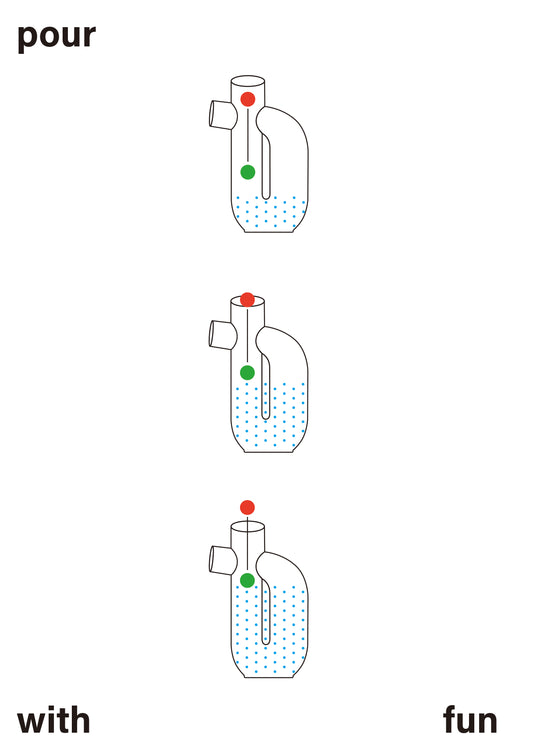 pour

with

fun